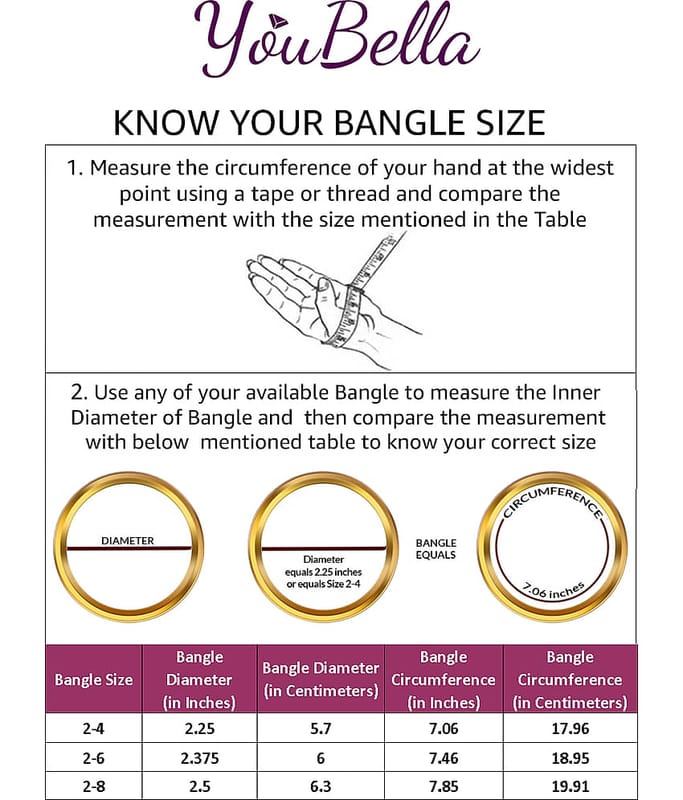 YouBella

KNOW YOUR BANGLE SIZE

1. Measure the circumference of your hand at the widest point using a tape or thread and compare the measurement with the size mentioned in the Table

2. Use any of your available Bangle to measure the Inner Diameter of Bangle and then compare the measurement with below mentioned table to know your correct size

DIAMETER

Diameter equals 2.25 inches or equals Size 2-4

BANGLE EQUALS

CIRCUMFERENCE

7.06 inches

| Bangle Size | Bangle Diameter (in Inches) | Bangle Diameter (in Centimeters) | Bangle Circumference (in Inches) | Bangle Circumference (in Centimeters) |
|---|---|---|---|---|
| 2-4 | 2.25 | 5.7 | 7.06 | 17.96 |
| 2-6 | 2.375 | 6 | 7.46 | 18.95 |
| 2-8 | 2.5 | 6.3 | 7.85 | 19.91 |