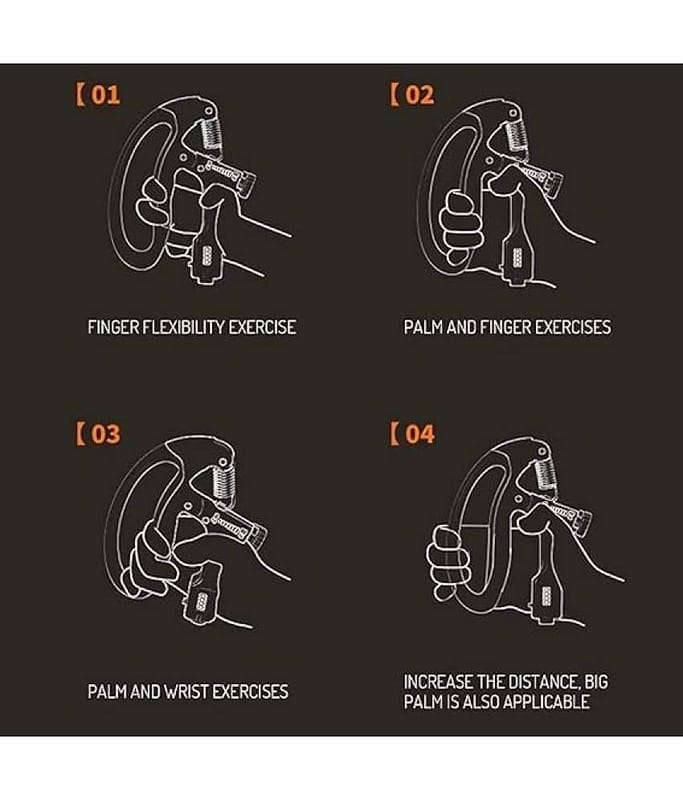 【01

FINGER FLEXIBILITY EXERCISE

【02

PALM AND FINGER EXERCISES

【03

PALM AND WRIST EXERCISES

【04

INCREASE THE DISTANCE, BIG PALM IS ALSO APPLICABLE