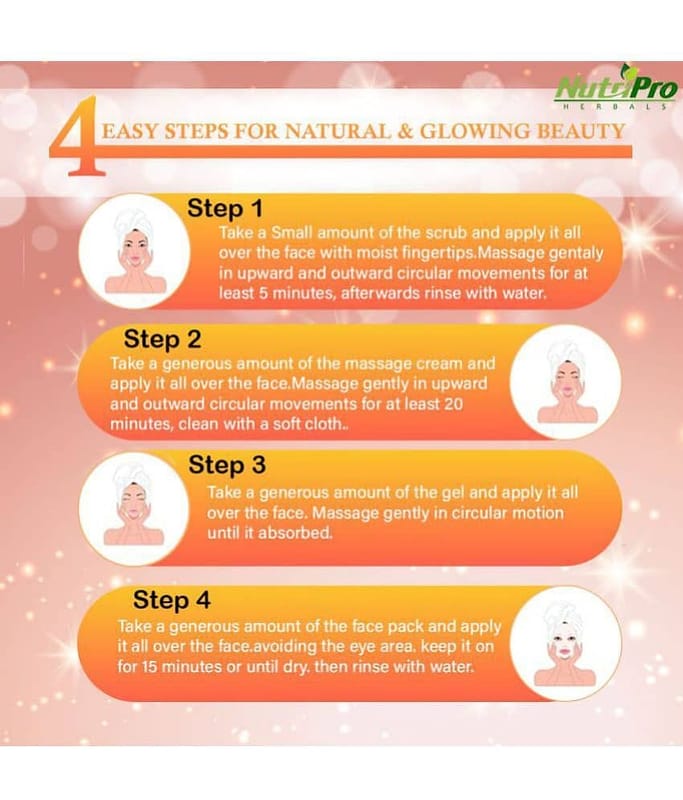 NutriPro
HERBALS

4 EASY STEPS FOR NATURAL & GLOWING BEAUTY

Step 1
Take a Small amount of the scrub and apply it all over the face with moist fingertips.Massage gentaly in upward and outward circular movements for at least 5 minutes, afterwards rinse with water.

Step 2
Take a generous amount of the massage cream and apply it all over the face.Massage gently in upward and outward circular movements for at least 20 minutes, clean with a soft cloth..

Step 3
Take a generous amount of the gel and apply it all over the face. Massage gently in circular motion until it absorbed.

Step 4
Take a generous amount of the face pack and apply it all over the face.avoiding the eye area. keep it on for 15 minutes or until dry. then rinse with water.