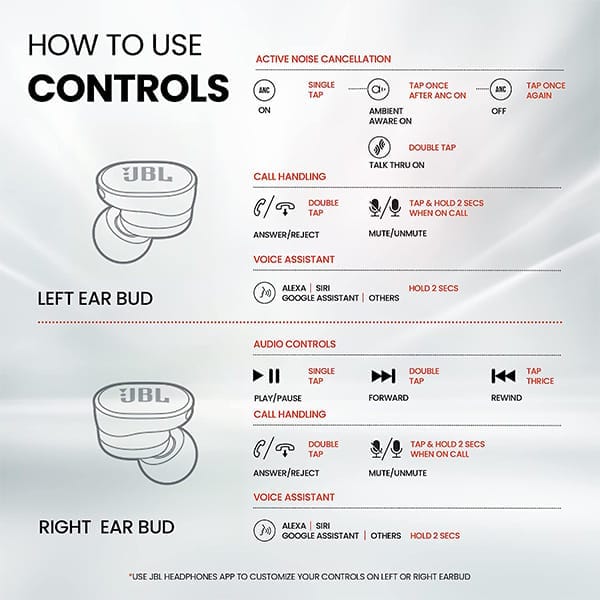 HOW TO USE
CONTROLS

JBL

LEFT EAR BUD

ACTIVE NOISE CANCELLATION

ANC
ON
SINGLE TAP

AMBIENT AWARE ON
TAP ONCE AFTER ANC ON

ANC
OFF
TAP ONCE AGAIN

TALK THRU ON
DOUBLE TAP

CALL HANDLING

ANSWER/REJECT
DOUBLE TAP

MUTE/UNMUTE
TAP & HOLD 2 SECS WHEN ON CALL

VOICE ASSISTANT

ALEXA | SIRI
GOOGLE ASSISTANT | OTHERS
HOLD 2 SECS

JBL

RIGHT EAR BUD

AUDIO CONTROLS

PLAY/PAUSE
SINGLE TAP

FORWARD
DOUBLE TAP

REWIND
TAP THRICE

CALL HANDLING

ANSWER/REJECT
DOUBLE TAP

MUTE/UNMUTE
TAP & HOLD 2 SECS WHEN ON CALL

VOICE ASSISTANT

ALEXA | SIRI
GOOGLE ASSISTANT | OTHERS
HOLD 2 SECS

*USE JBL HEADPHONES APP TO CUSTOMIZE YOUR CONTROLS ON LEFT OR RIGHT EARBUD