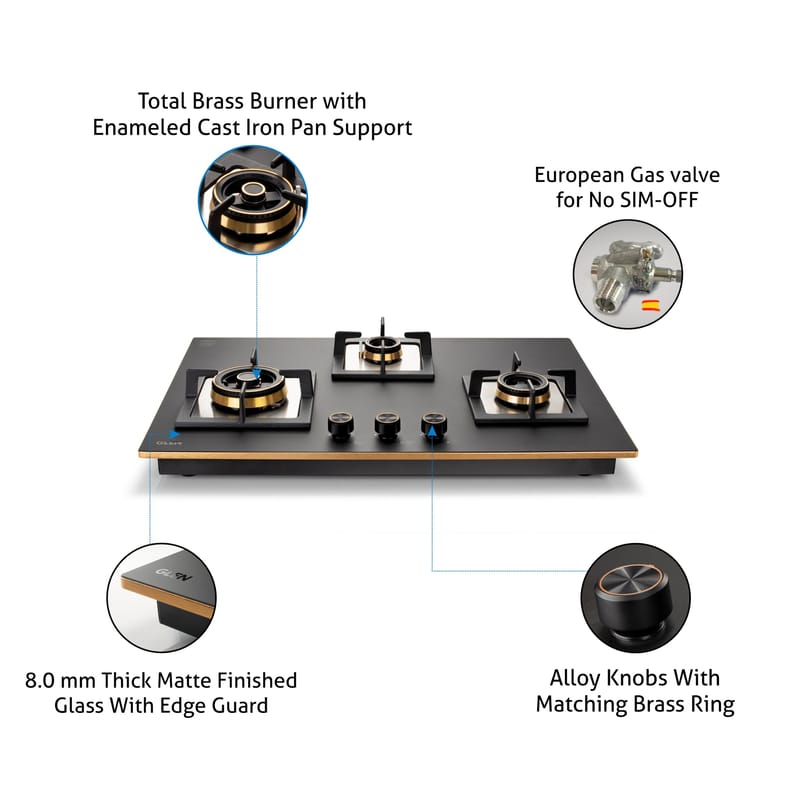 Total Brass Burner with Enameled Cast Iron Pan Support

European Gas valve for No SIM-OFF

GLEN

GLEN

8.0 mm Thick Matte Finished Glass With Edge Guard

Alloy Knobs With Matching Brass Ring