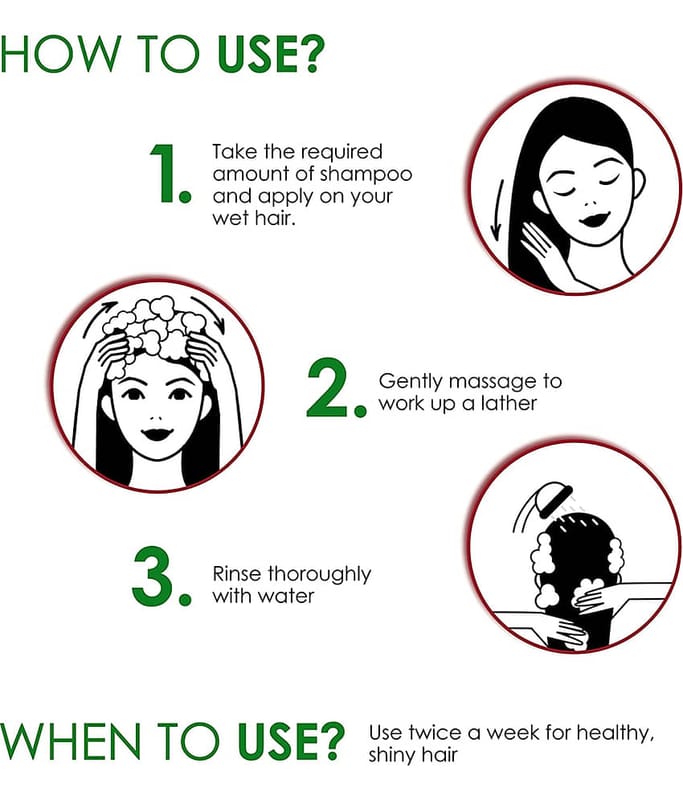 HOW TO USE?

1. Take the required amount of shampoo and apply on your wet hair.

2. Gently massage to work up a lather

3. Rinse thoroughly with water

WHEN TO USE? Use twice a week for healthy, shiny hair