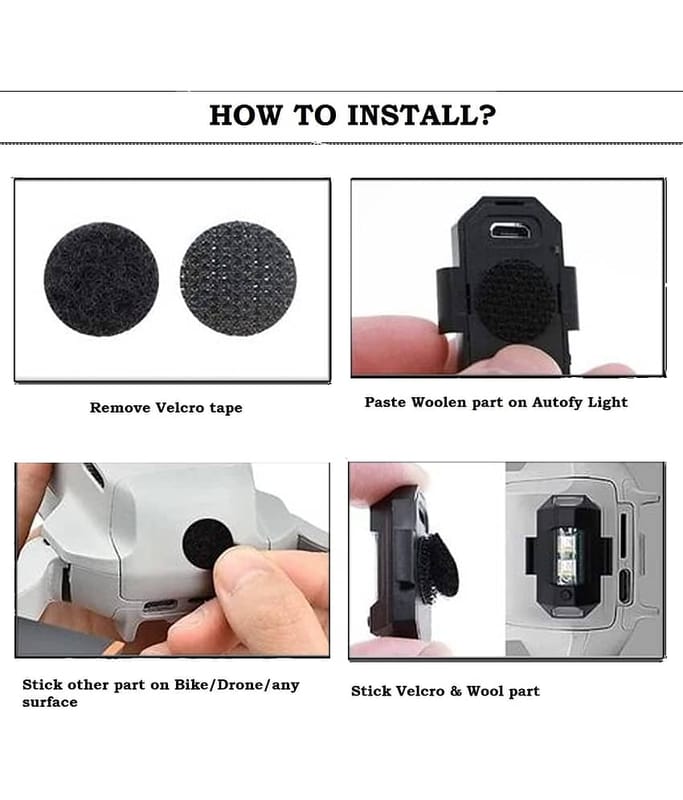 HOW TO INSTALL?

Remove Velcro tape

Paste Woolen part on Autofy Light

Stick other part on Bike/Drone/any surface

Stick Velcro & Wool part