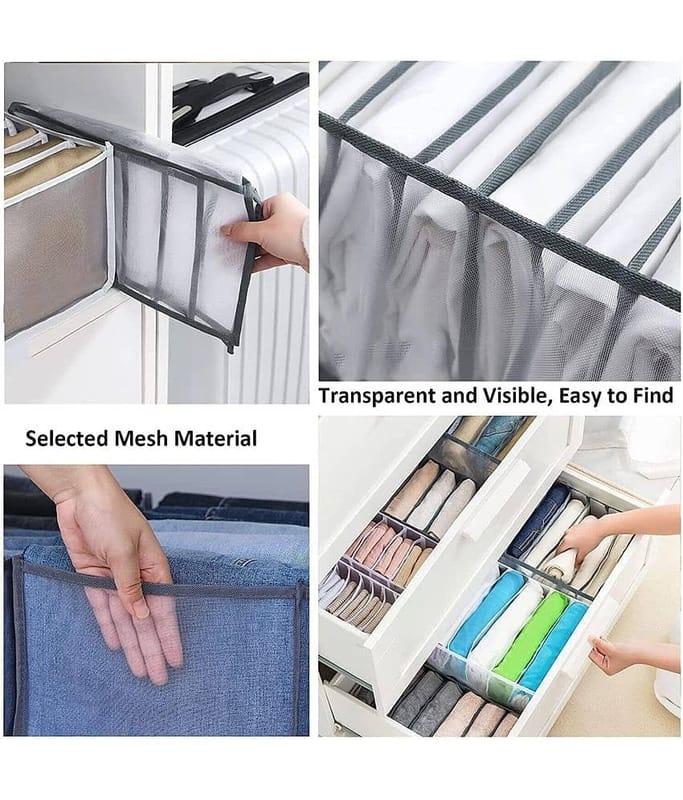 Transparent and Visible, Easy to Find

Selected Mesh Material