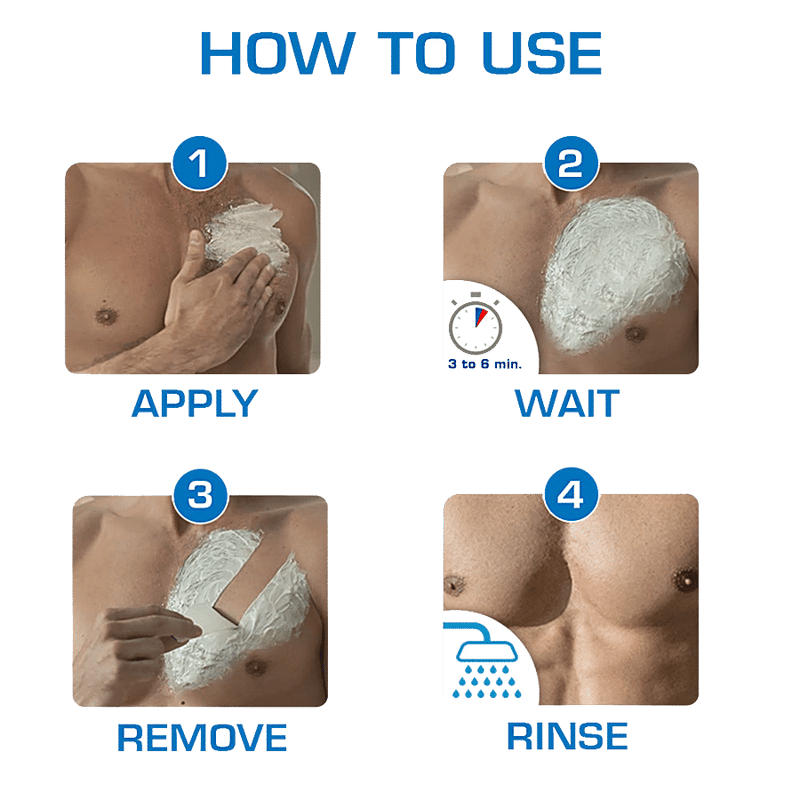 HOW TO USE

1

APPLY

2

3 to 6 min.

WAIT

3

REMOVE

4

RINSE