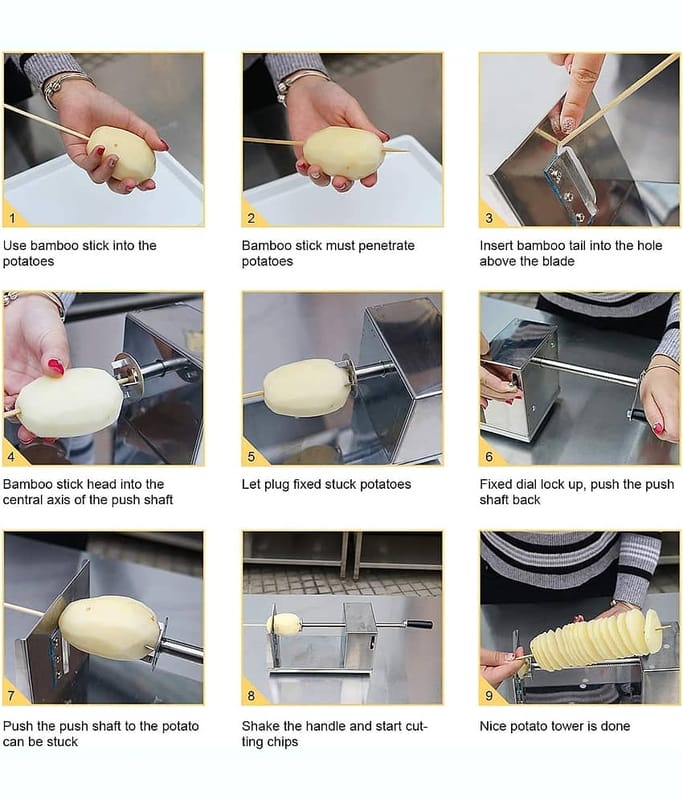 1

Use bamboo stick into the potatoes

2

Bamboo stick must penetrate potatoes

3

Insert bamboo tail into the hole above the blade

4

Bamboo stick head into the central axis of the push shaft

5

Let plug fixed stuck potatoes

6

Fixed dial lock up, push the push shaft back

7

Push the push shaft to the potato can be stuck

8

Shake the handle and start cutting chips

9

Nice potato tower is done