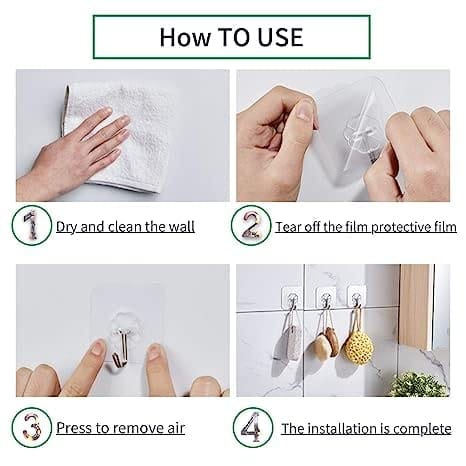 How TO USE

1 Dry and clean the wall

2 Tear off the film protective film

3 Press to remove air

4 The installation is complete