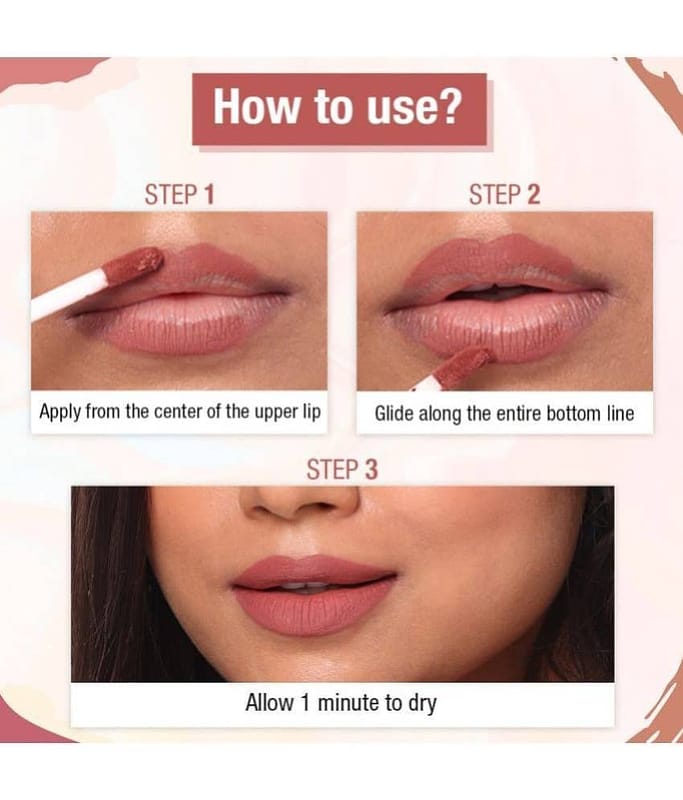 How to use?

STEP 1

Apply from the center of the upper lip

STEP 2

Glide along the entire bottom line

STEP 3

Allow 1 minute to dry