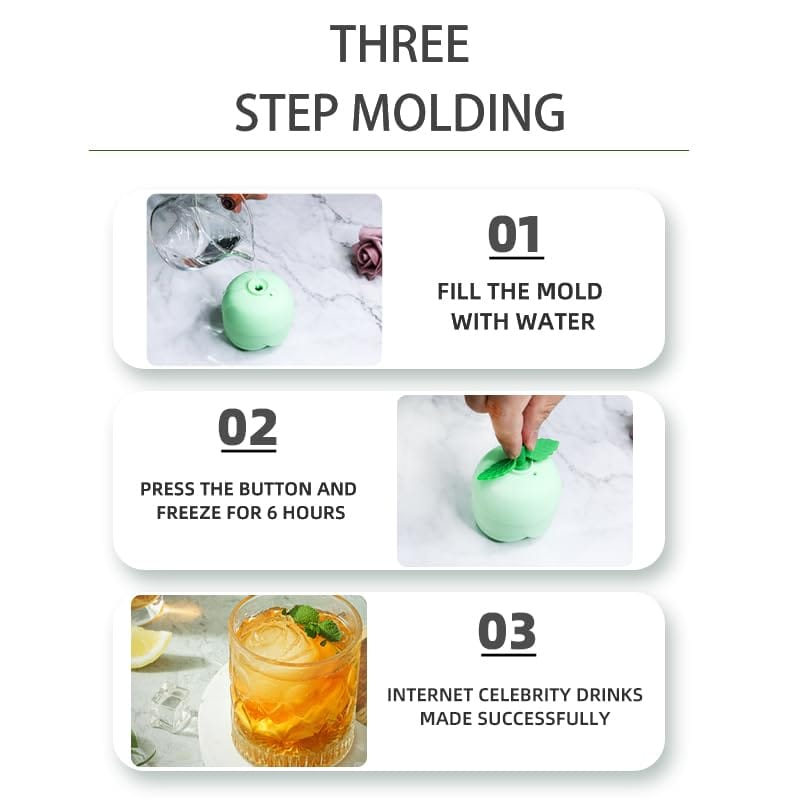 THREE
STEP MOLDING

01

FILL THE MOLD WITH WATER

02

PRESS THE BUTTON AND FREEZE FOR 6 HOURS

03

INTERNET CELEBRITY DRINKS MADE SUCCESSFULLY