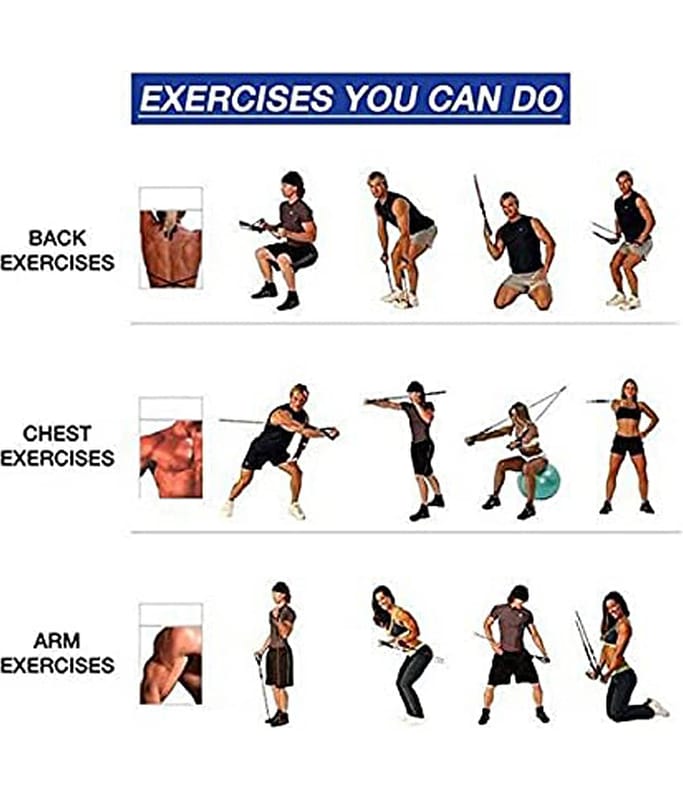 EXERCISES YOU CAN DO

BACK EXERCISES

CHEST EXERCISES

ARM EXERCISES