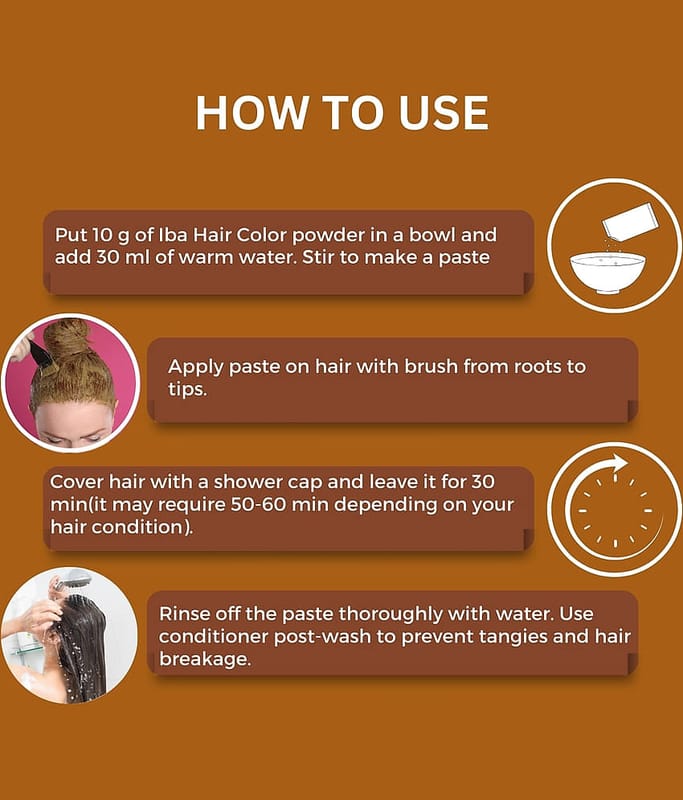 HOW TO USE

Put 10 g of Iba Hair Color powder in a bowl and add 30 ml of warm water. Stir to make a paste

Apply paste on hair with brush from roots to tips.

Cover hair with a shower cap and leave it for 30 min(it may require 50-60 min depending on your hair condition).

Rinse off the paste thoroughly with water. Use conditioner post-wash to prevent tangies and hair breakage.