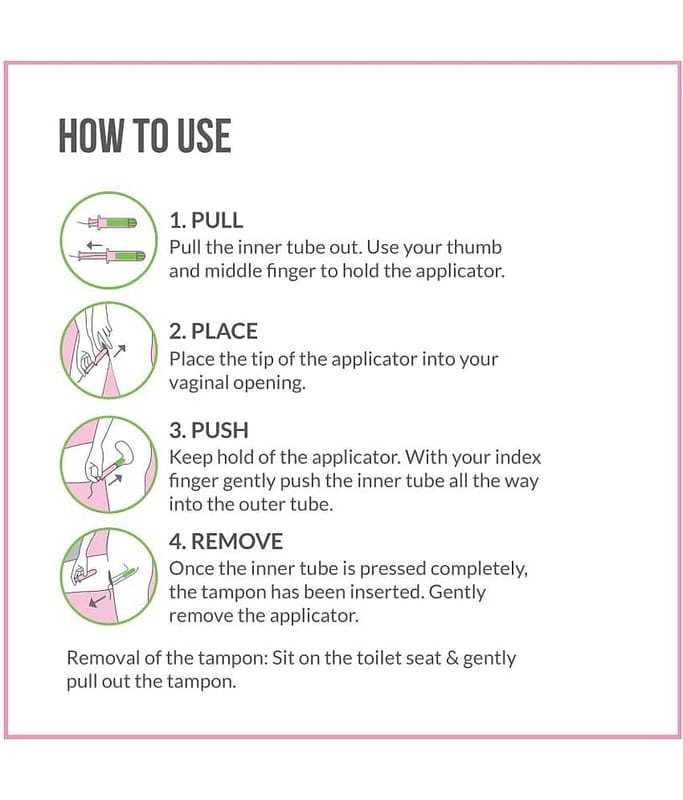 HOW TO USE

1. PULL
Pull the inner tube out. Use your thumb and middle finger to hold the applicator.

2. PLACE
Place the tip of the applicator into your vaginal opening.

3. PUSH
Keep hold of the applicator. With your index finger gently push the inner tube all the way into the outer tube.

4. REMOVE
Once the inner tube is pressed completely, the tampon has been inserted. Gently remove the applicator.

Removal of the tampon: Sit on the toilet seat & gently pull out the tampon.