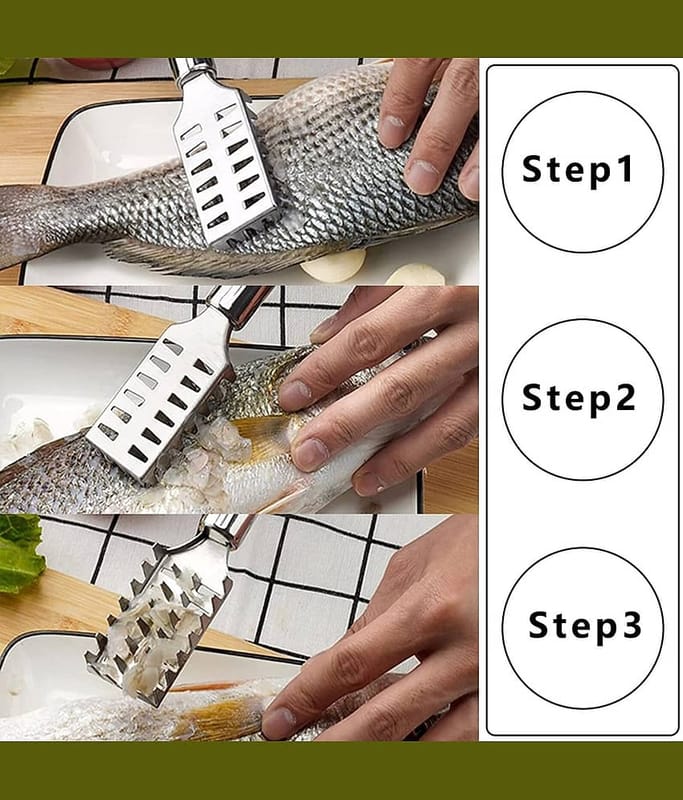 Step1

Step2

Step3