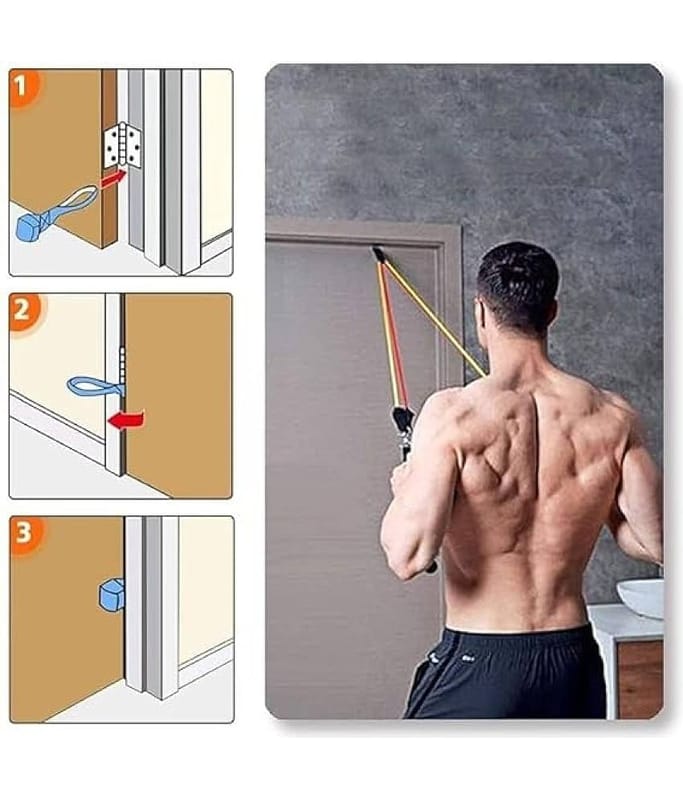 1

2

3