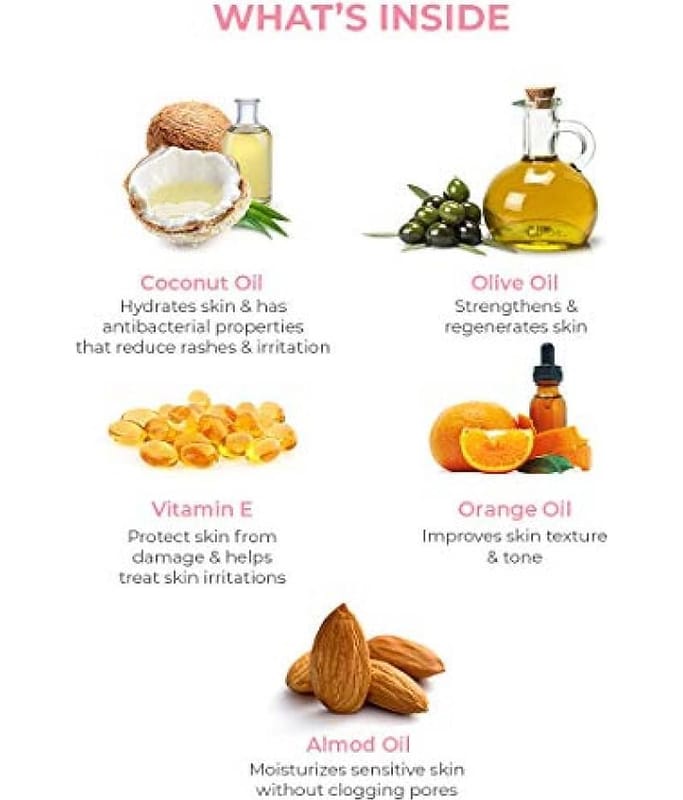 WHAT'S INSIDE

Coconut Oil
Hydrates skin & has antibacterial properties that reduce rashes & irritation

Olive Oil
Strengthens & regenerates skin

Vitamin E
Protect skin from damage & helps treat skin irritations

Orange Oil
Improves skin texture & tone

Almod Oil
Moisturizes sensitive skin without clogging pores