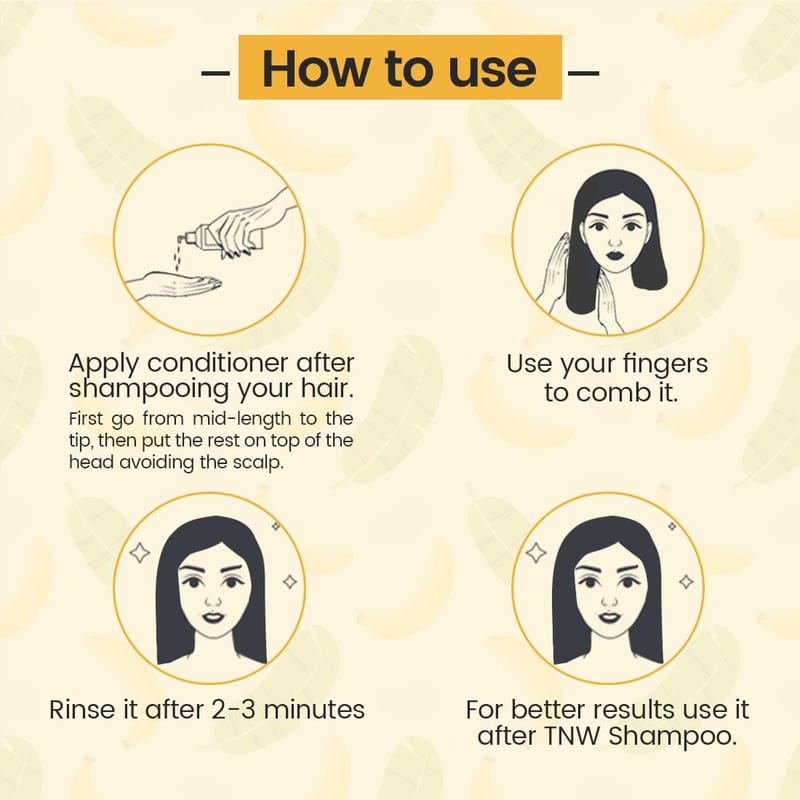 How to use

Apply conditioner after shampooing your hair.
First go from mid-length to the tip, then put the rest on top of the head avoiding the scalp.

Use your fingers to comb it.

Rinse it after 2-3 minutes

For better results use it after TNW Shampoo.