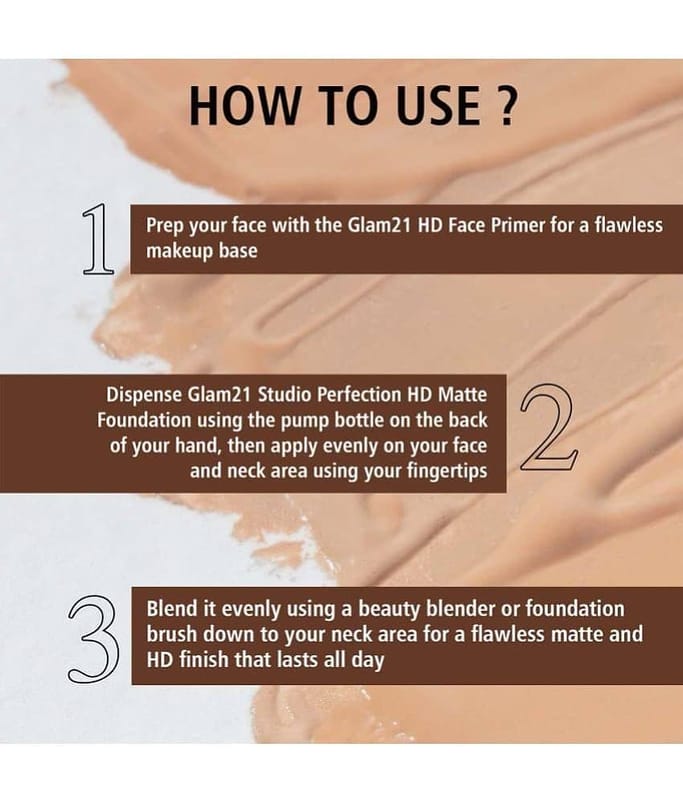 HOW TO USE ?

1 Prep your face with the Glam21 HD Face Primer for a flawless makeup base

Dispense Glam21 Studio Perfection HD Matte Foundation using the pump bottle on the back of your hand, then apply evenly on your face and neck area using your fingertips 2

3 Blend it evenly using a beauty blender or foundation brush down to your neck area for a flawless matte and HD finish that lasts all day