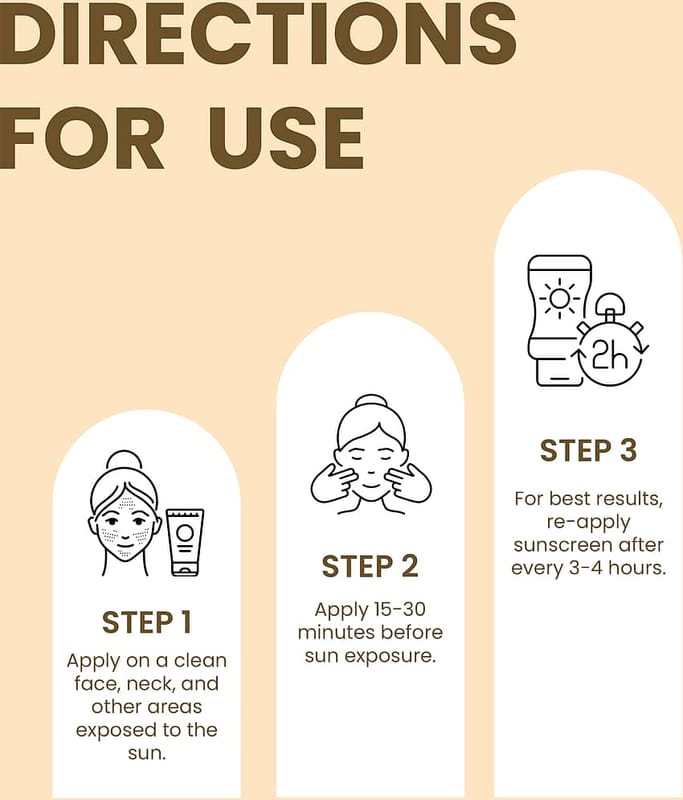 DIRECTIONS FOR USE

STEP 1

Apply on a clean face, neck, and other areas exposed to the sun.

STEP 2

Apply 15-30 minutes before sun exposure.

2h

STEP 3

For best results, re-apply sunscreen after every 3-4 hours.