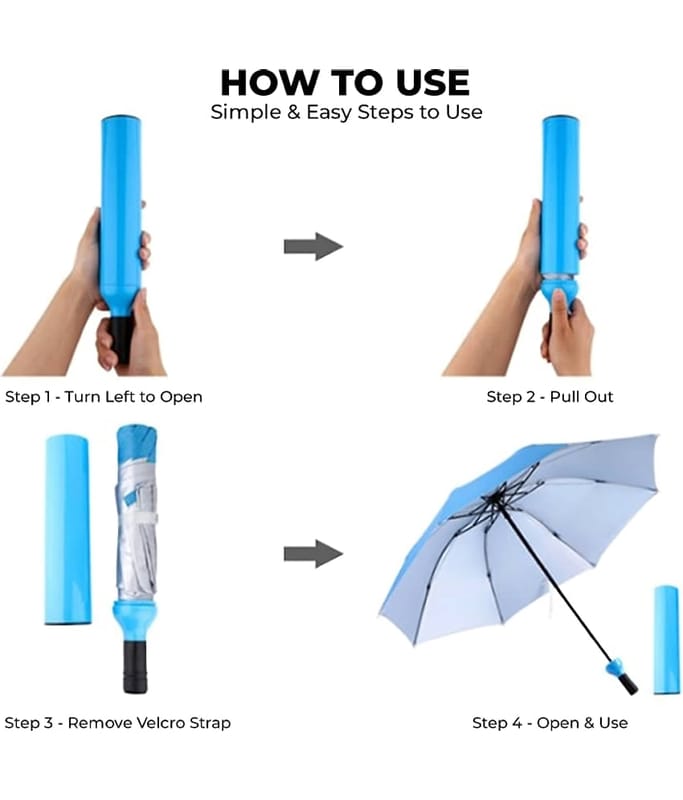 HOW TO USE
Simple & Easy Steps to Use

Step 1 - Turn Left to Open

Step 2 - Pull Out

Step 3 - Remove Velcro Strap

Step 4 - Open & Use