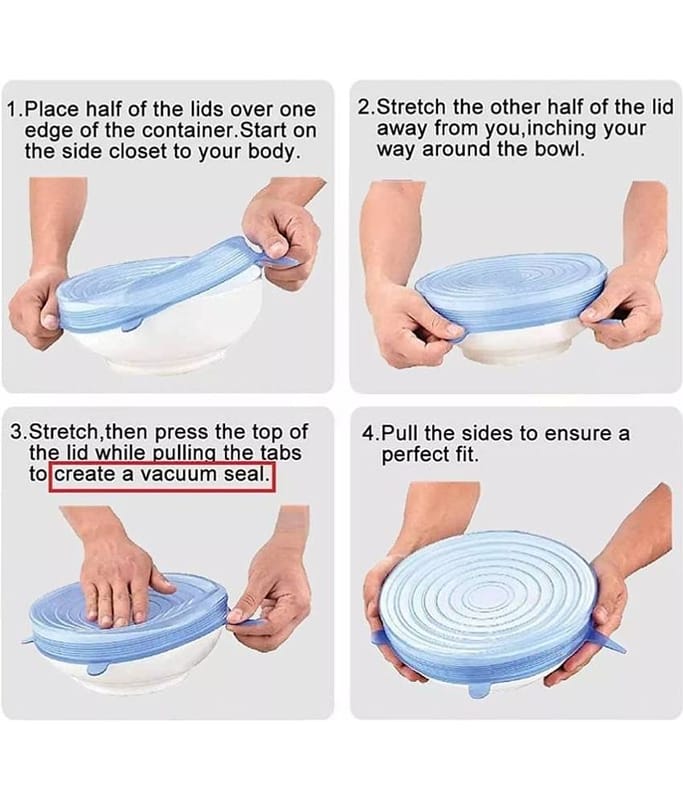 1.Place half of the lids over one edge of the container.Start on the side closet to your body.

2.Stretch the other half of the lid away from you,inching your way around the bowl.

3.Stretch,then press the top of the lid while pulling the tabs to create a vacuum seal.

4.Pull the sides to ensure a perfect fit.