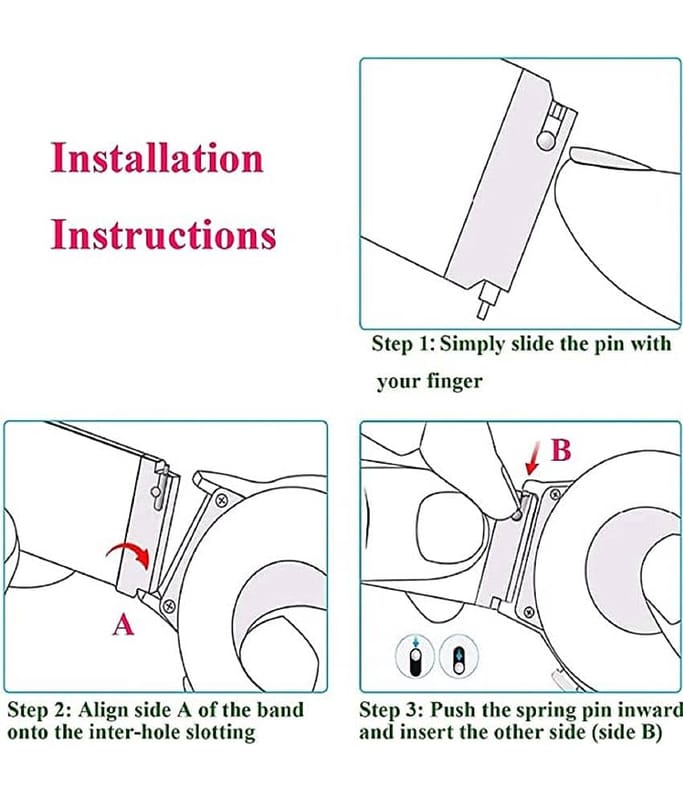 Installation Instructions

Step 1: Simply slide the pin with your finger

A

Step 2: Align side A of the band onto the inter-hole slotting

B

Step 3: Push the spring pin inward and insert the other side (side B)