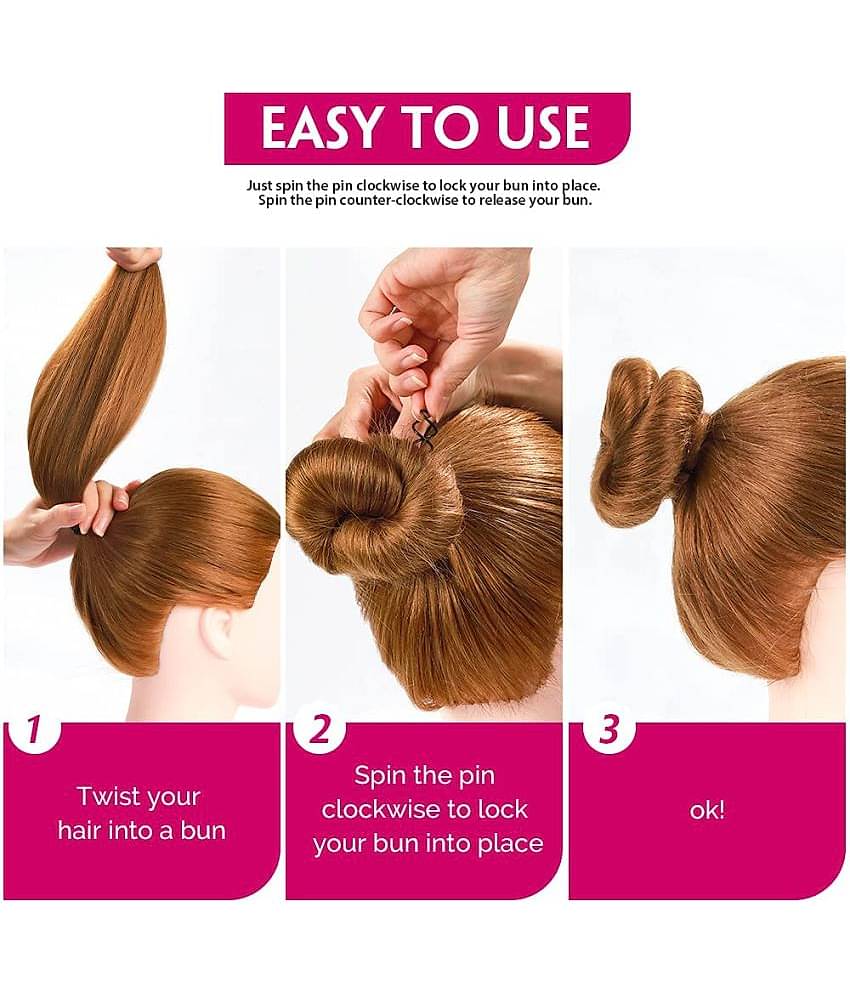 EASY TO USE

Just spin the pin clockwise to lock your bun into place.
Spin the pin counter-clockwise to release your bun.

1

Twist your hair into a bun

2

Spin the pin clockwise to lock your bun into place

3

ok!