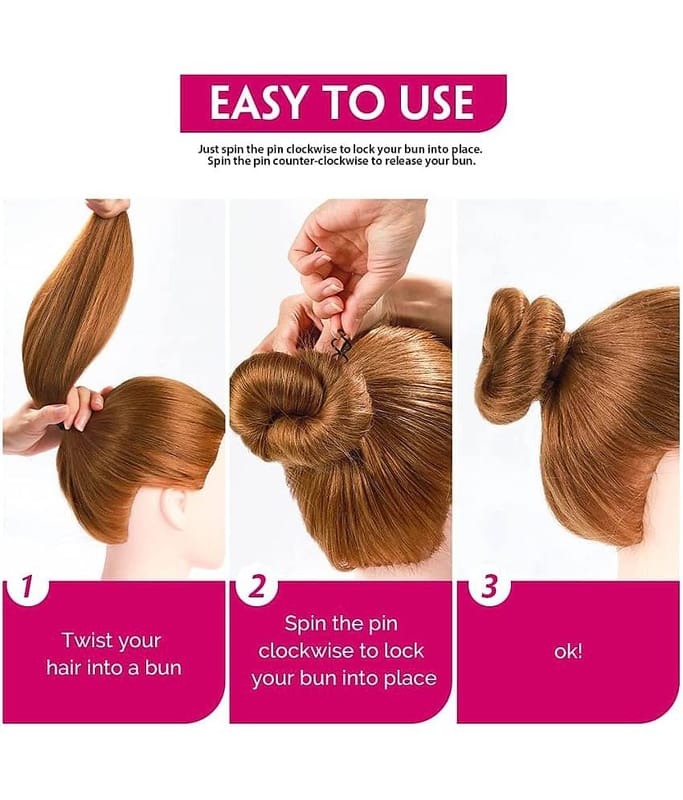 EASY TO USE

Just spin the pin clockwise to lock your bun into place.
Spin the pin counter-clockwise to release your bun.

1

Twist your hair into a bun

2

Spin the pin clockwise to lock your bun into place

3

ok!