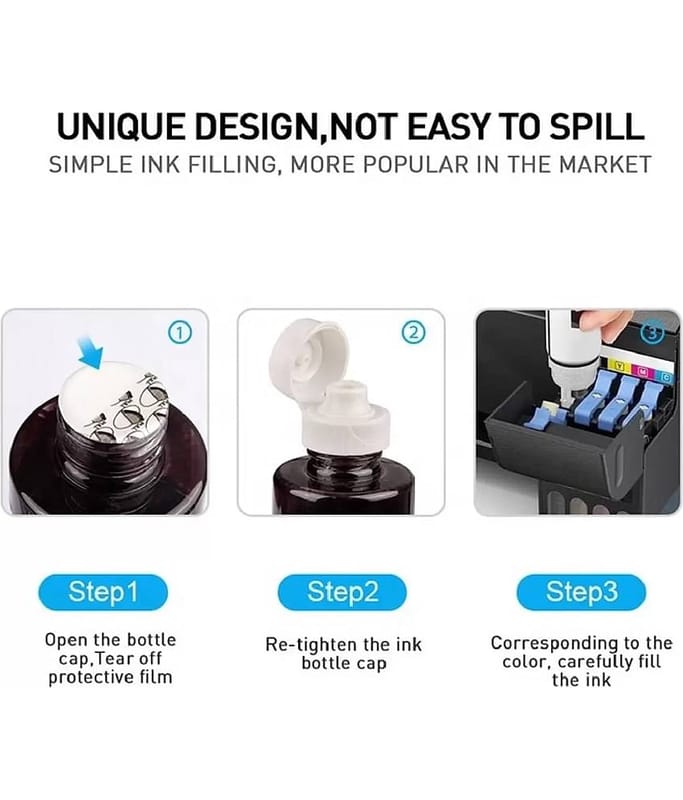 UNIQUE DESIGN,NOT EASY TO SPILL
SIMPLE INK FILLING, MORE POPULAR IN THE MARKET

①

②

③

Y M C

Step1
Open the bottle cap,Tear off protective film

Step2
Re-tighten the ink bottle cap

Step3
Corresponding to the color, carefully fill the ink