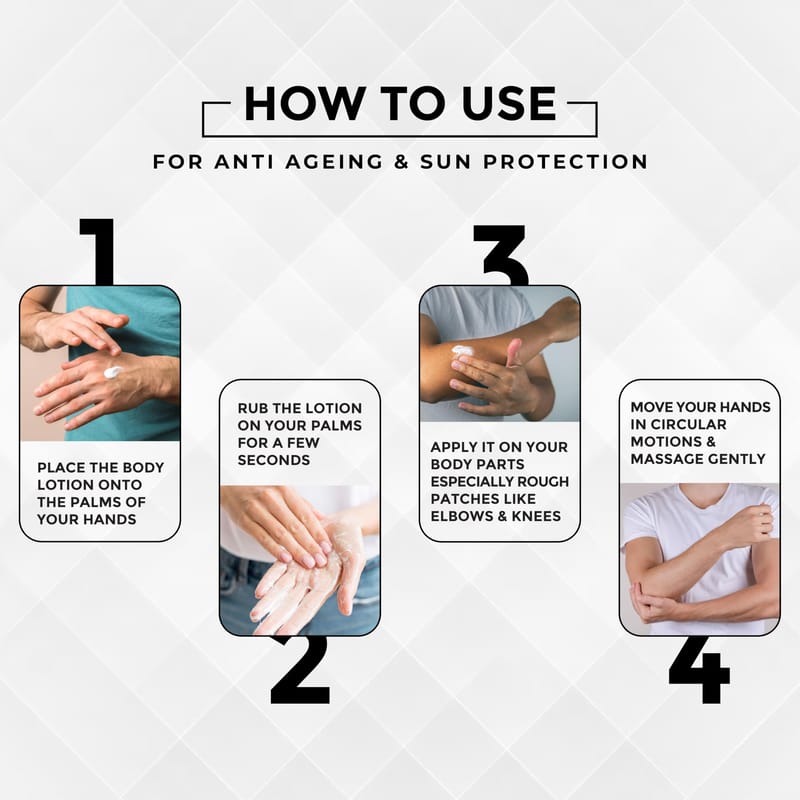 HOW TO USE

FOR ANTI AGEING & SUN PROTECTION

1

PLACE THE BODY LOTION ONTO THE PALMS OF YOUR HANDS

RUB THE LOTION ON YOUR PALMS FOR A FEW SECONDS

2

3

APPLY IT ON YOUR BODY PARTS ESPECIALLY ROUGH PATCHES LIKE ELBOWS & KNEES

MOVE YOUR HANDS IN CIRCULAR MOTIONS & MASSAGE GENTLY

4