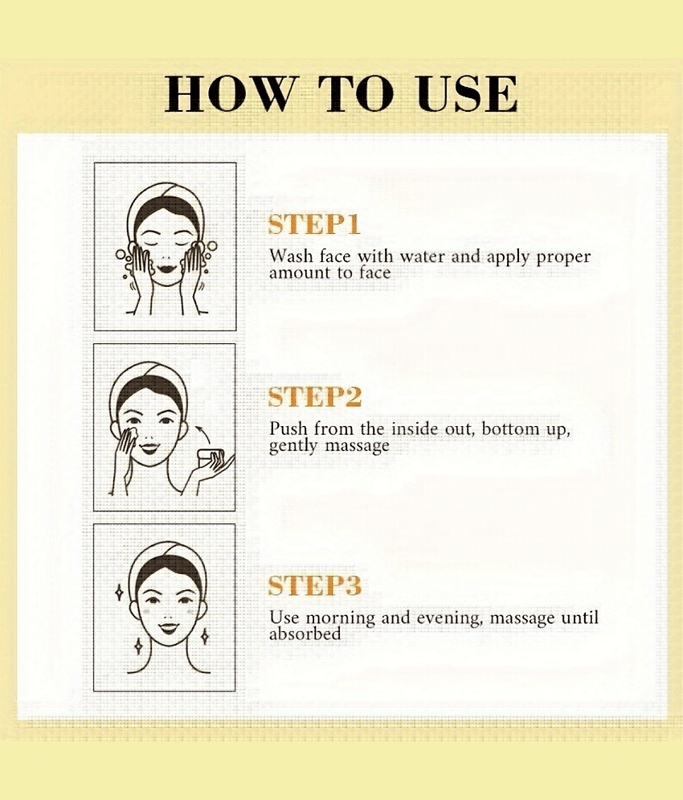 HOW TO USE

STEP1
Wash face with water and apply proper amount to face

STEP2
Push from the inside out, bottom up, gently massage

STEP3
Use morning and evening, massage until absorbed