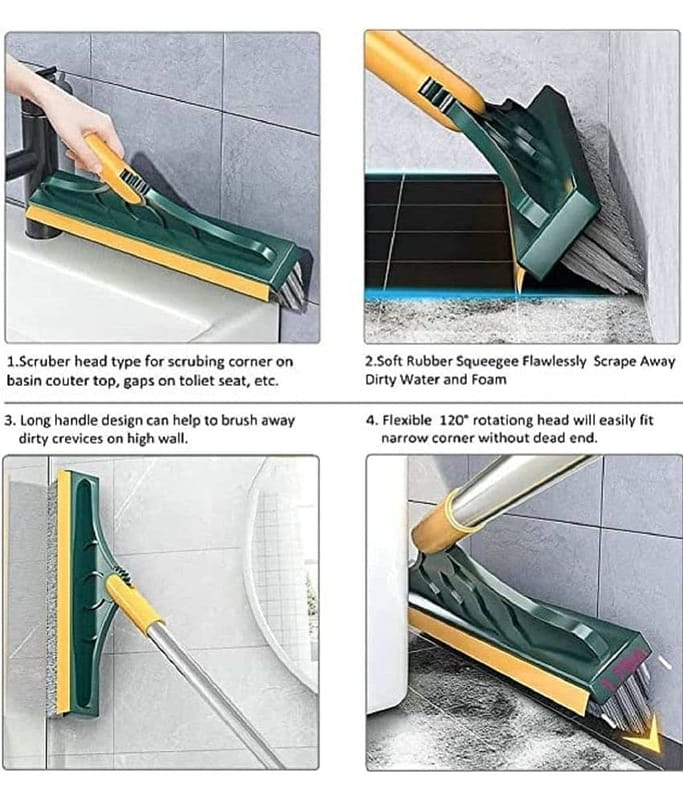 1.Scruber head type for scrubing corner on basin couter top, gaps on toliet seat, etc.

2.Soft Rubber Squeegee Flawlessly Scrape Away Dirty Water and Foam

3. Long handle design can help to brush away dirty crevices on high wall.

4. Flexible 120° rotationg head will easily fit narrow corner without dead end.