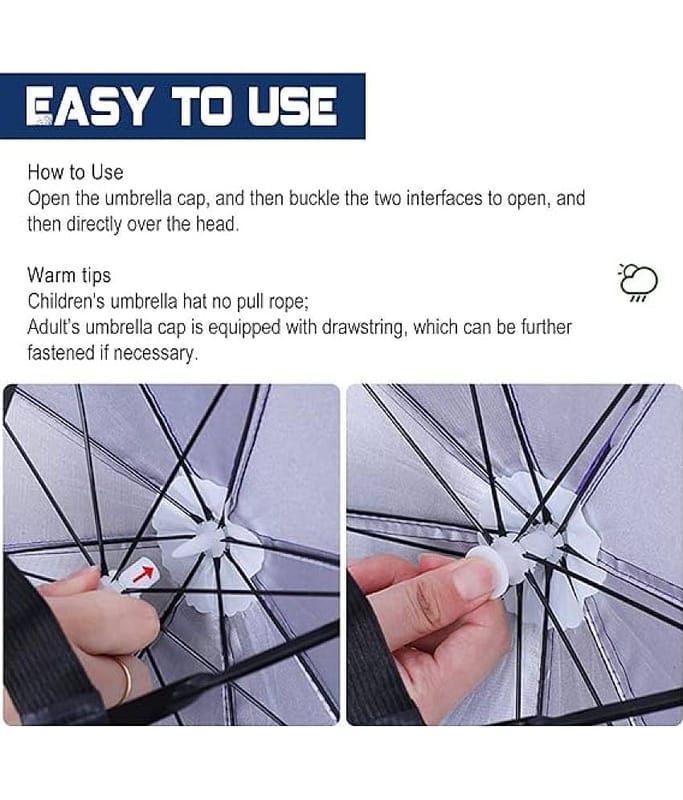 EASY TO USE

How to Use
Open the umbrella cap, and then buckle the two interfaces to open, and then directly over the head.

Warm tips
Children's umbrella hat no pull rope;
Adult's umbrella cap is equipped with drawstring, which can be further fastened if necessary.