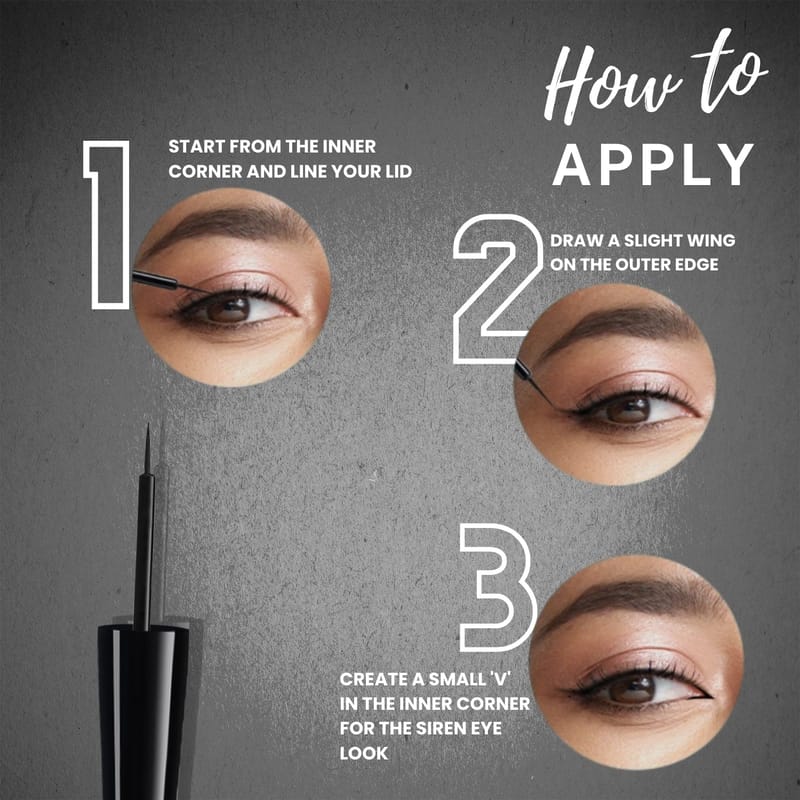 How to
APPLY

1
START FROM THE INNER CORNER AND LINE YOUR LID

2
DRAW A SLIGHT WING ON THE OUTER EDGE

3
CREATE A SMALL 'V' IN THE INNER CORNER FOR THE SIREN EYE LOOK