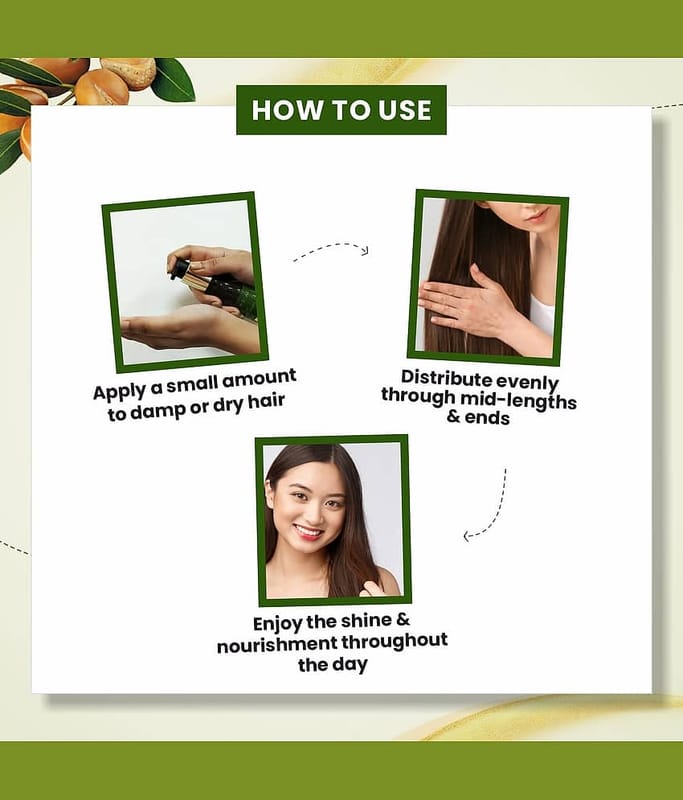 HOW TO USE

Apply a small amount to damp or dry hair

Distribute evenly through mid-lengths & ends

Enjoy the shine & nourishment throughout the day