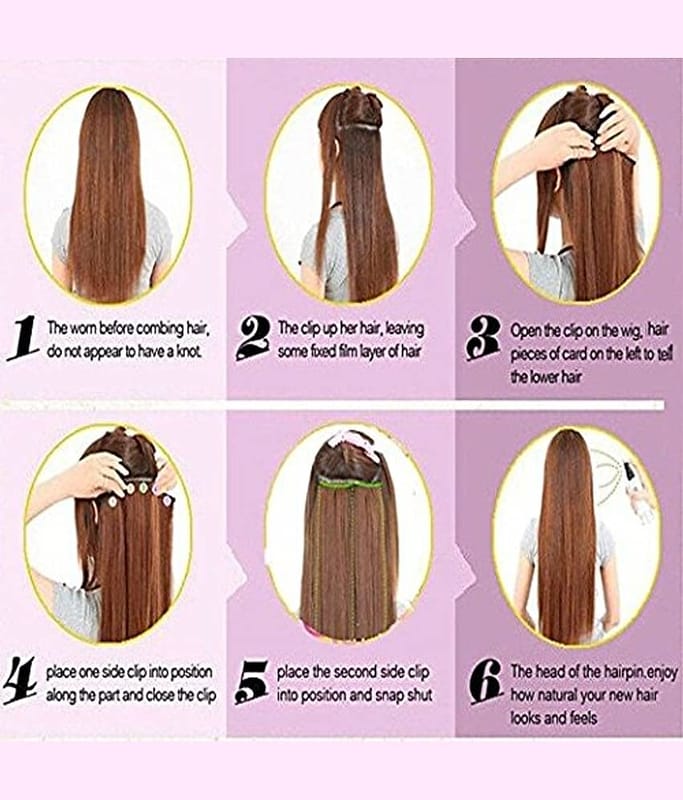 1 The worn before combing hair, do not appear to have a knot.

2 The clip up her hair, leaving some fixed film layer of hair

3 Open the clip on the wig, hair pieces of card on the left to tell the lower hair

4 place one side clip into position along the part and close the clip

5 place the second side clip into position and snap shut

6 The head of the hairpin.enjoy how natural your new hair looks and feels