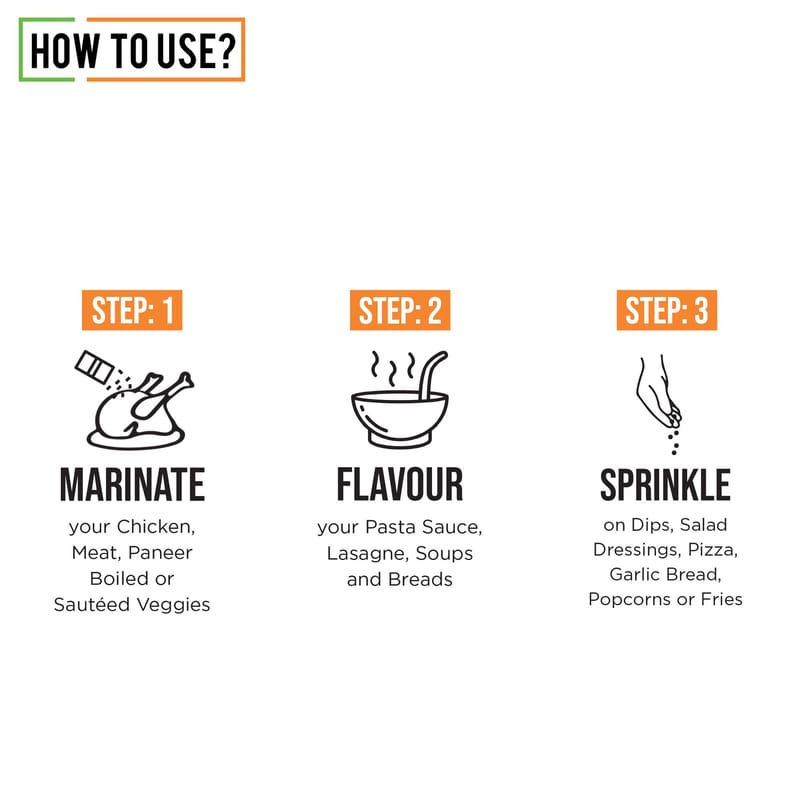 HOW TO USE?

STEP: 1

MARINATE

your Chicken, Meat, Paneer Boiled or Sautéed Veggies

STEP: 2

FLAVOUR

your Pasta Sauce, Lasagne, Soups and Breads

STEP: 3

SPRINKLE

on Dips, Salad Dressings, Pizza, Garlic Bread, Popcorns or Fries