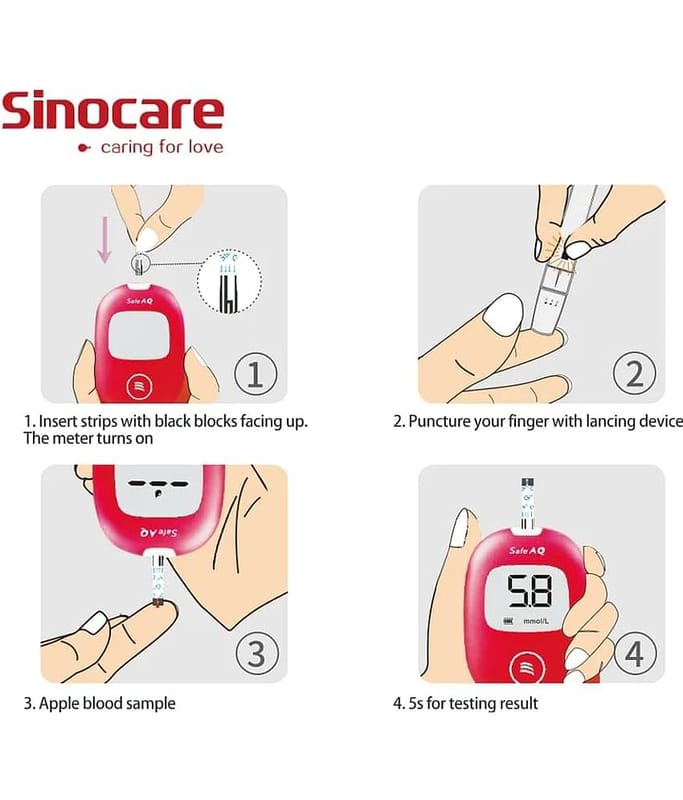 Sinocare
caring for love

Safe AQ

1

1. Insert strips with black blocks facing up. The meter turns on

2

2. Puncture your finger with lancing device

Safe AQ

3

3. Apple blood sample

Safe AQ

5.8

mmol/L

4

4. 5s for testing result