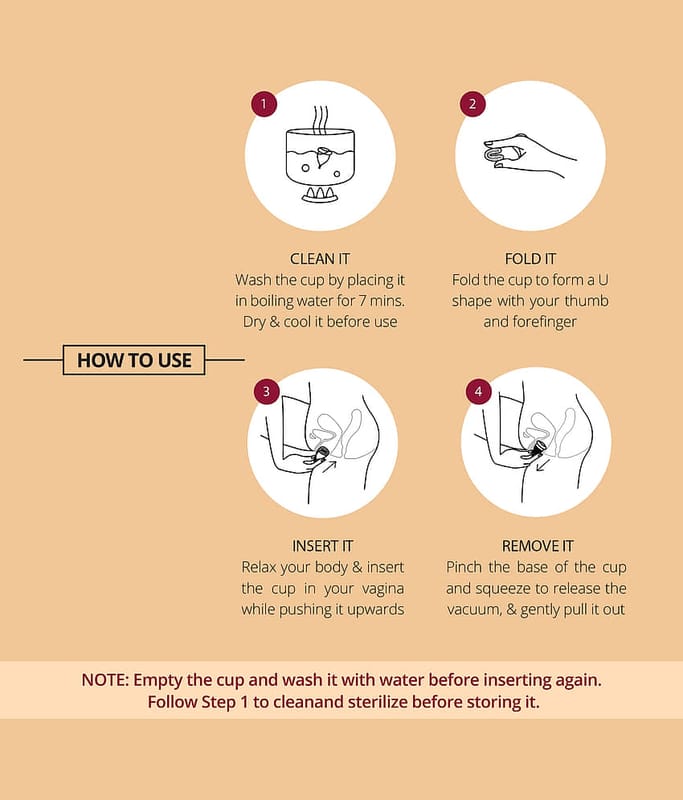 HOW TO USE

1

CLEAN IT
Wash the cup by placing it in boiling water for 7 mins. Dry & cool it before use

2

FOLD IT
Fold the cup to form a U shape with your thumb and forefinger

3

INSERT IT
Relax your body & insert the cup in your vagina while pushing it upwards

4

REMOVE IT
Pinch the base of the cup and squeeze to release the vacuum, & gently pull it out

NOTE: Empty the cup and wash it with water before inserting again. Follow Step 1 to cleanand sterilize before storing it.