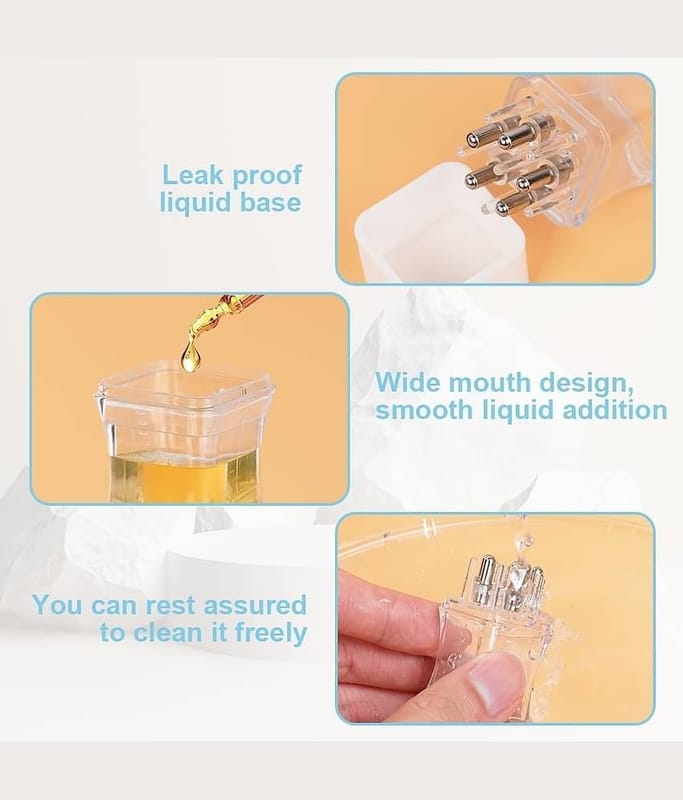 Leak proof liquid base

Wide mouth design, smooth liquid addition

You can rest assured to clean it freely