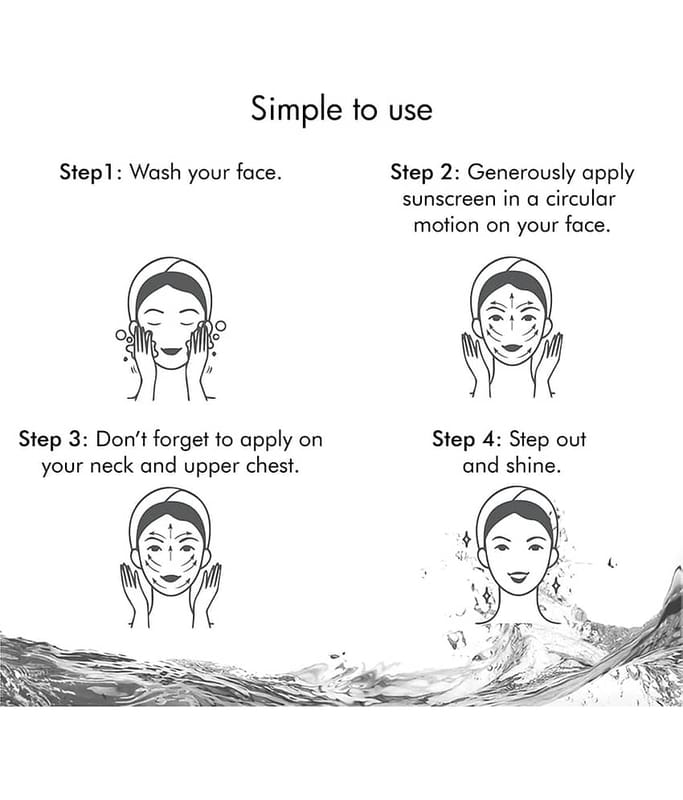 Simple to use

Step1: Wash your face.

Step 2: Generously apply sunscreen in a circular motion on your face.

Step 3: Don't forget to apply on your neck and upper chest.

Step 4: Step out and shine.