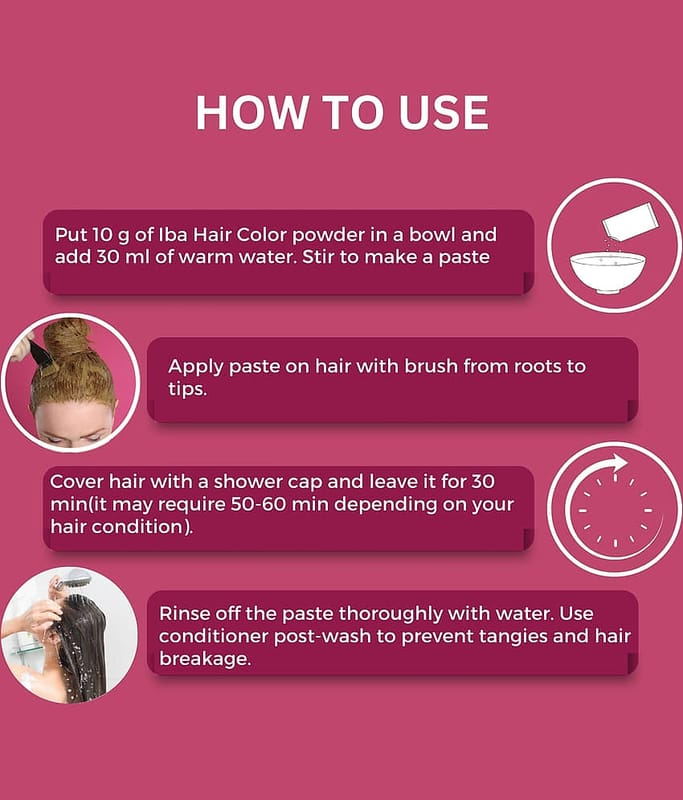 HOW TO USE

Put 10 g of Iba Hair Color powder in a bowl and add 30 ml of warm water. Stir to make a paste

Apply paste on hair with brush from roots to tips.

Cover hair with a shower cap and leave it for 30 min(it may require 50-60 min depending on your hair condition).

Rinse off the paste thoroughly with water. Use conditioner post-wash to prevent tangies and hair breakage.