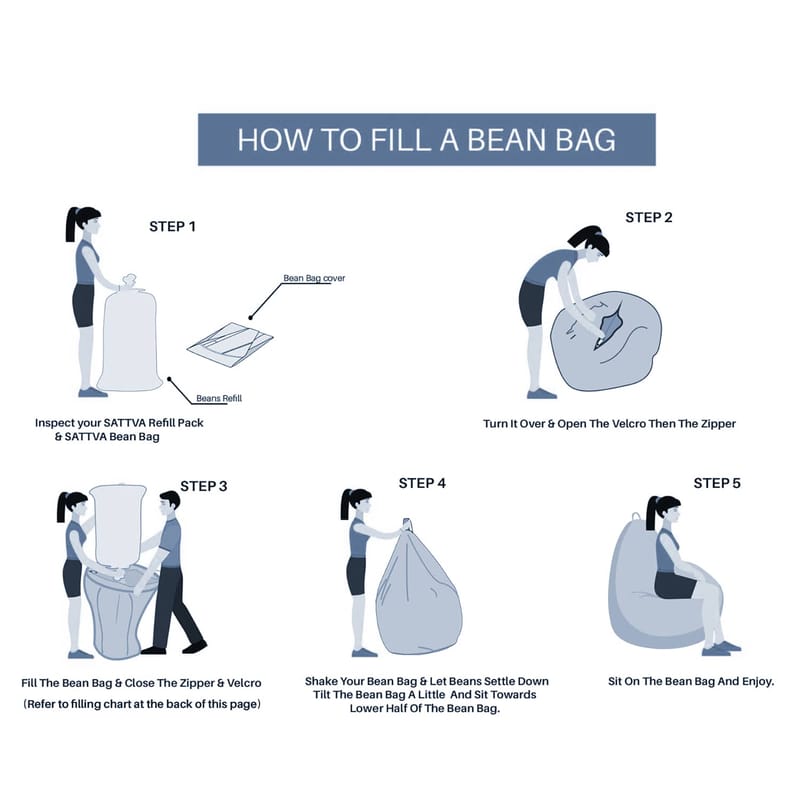 HOW TO FILL A BEAN BAG

STEP 1

Bean Bag cover

Beans Refill

Inspect your SATTVA Refill Pack & SATTVA Bean Bag

STEP 2

Turn It Over & Open The Velcro Then The Zipper

STEP 3

Fill The Bean Bag & Close The Zipper & Velcro
(Refer to filling chart at the back of this page)

STEP 4

Shake Your Bean Bag & Let Beans Settle Down
Tilt The Bean Bag A Little And Sit Towards Lower Half Of The Bean Bag.

STEP 5

Sit On The Bean Bag And Enjoy.