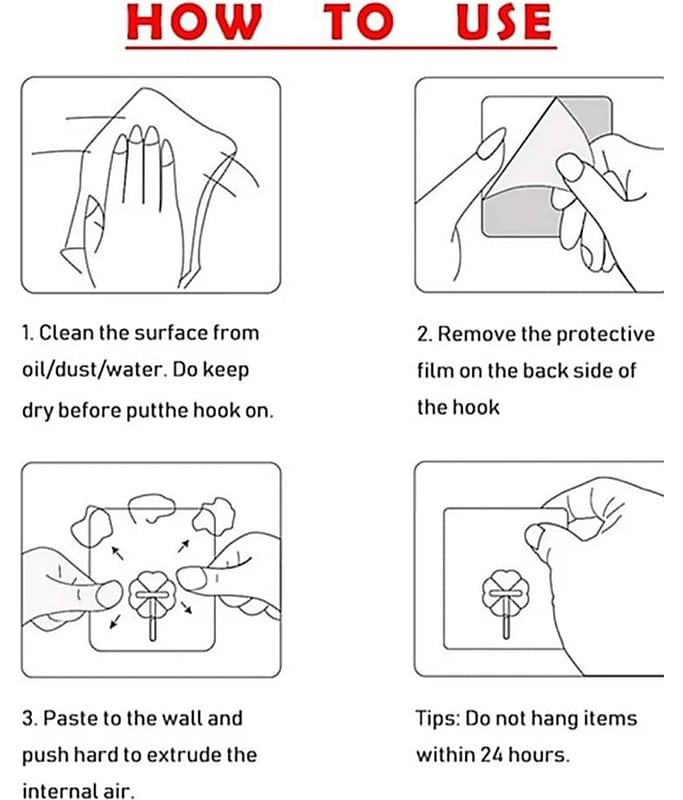 HOW TO USE

1. Clean the surface from oil/dust/water. Do keep dry before putthe hook on.

2. Remove the protective film on the back side of the hook

3. Paste to the wall and push hard to extrude the internal air.

Tips: Do not hang items within 24 hours.