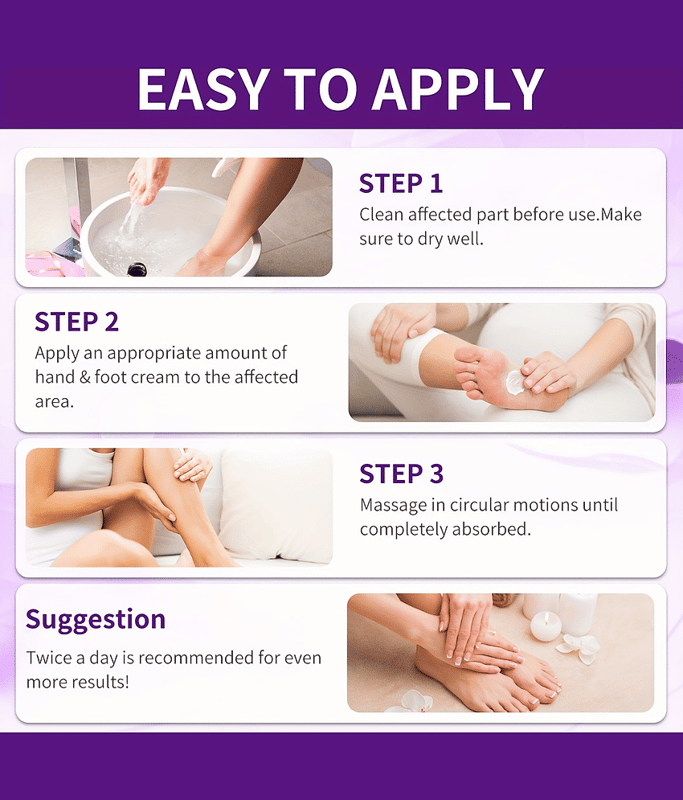 EASY TO APPLY

STEP 1

Clean affected part before use.Make sure to dry well.

STEP 2

Apply an appropriate amount of hand & foot cream to the affected area.

STEP 3

Massage in circular motions until completely absorbed.

Suggestion

Twice a day is recommended for even more results!