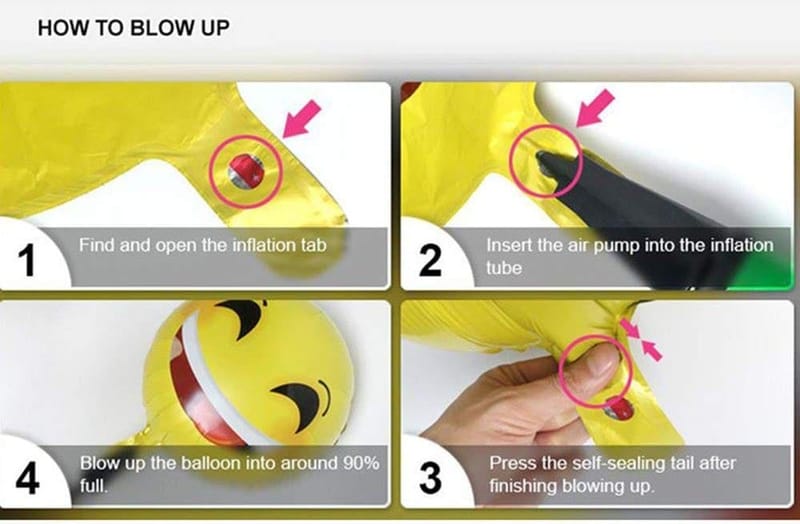 HOW TO BLOW UP

1
Find and open the inflation tab

2
Insert the air pump into the inflation tube

4
Blow up the balloon into around 90% full.

3
Press the self-sealing tail after finishing blowing up.