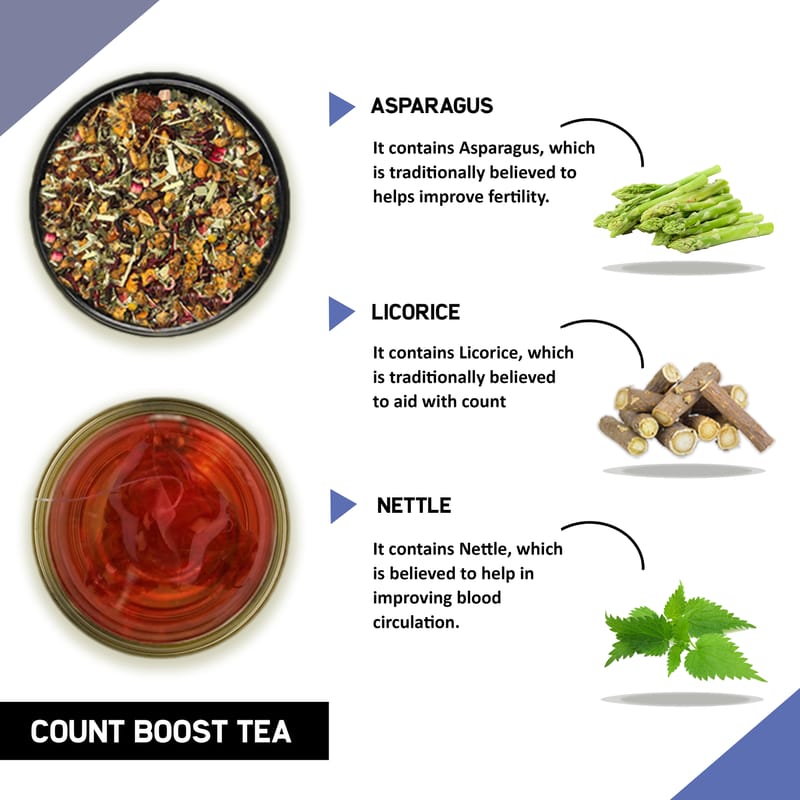 ASPARAGUS

It contains Asparagus, which is traditionally believed to helps improve fertility.

LICORICE

It contains Licorice, which is traditionally believed to aid with count

NETTLE

It contains Nettle, which is believed to help in improving blood circulation.

COUNT BOOST TEA