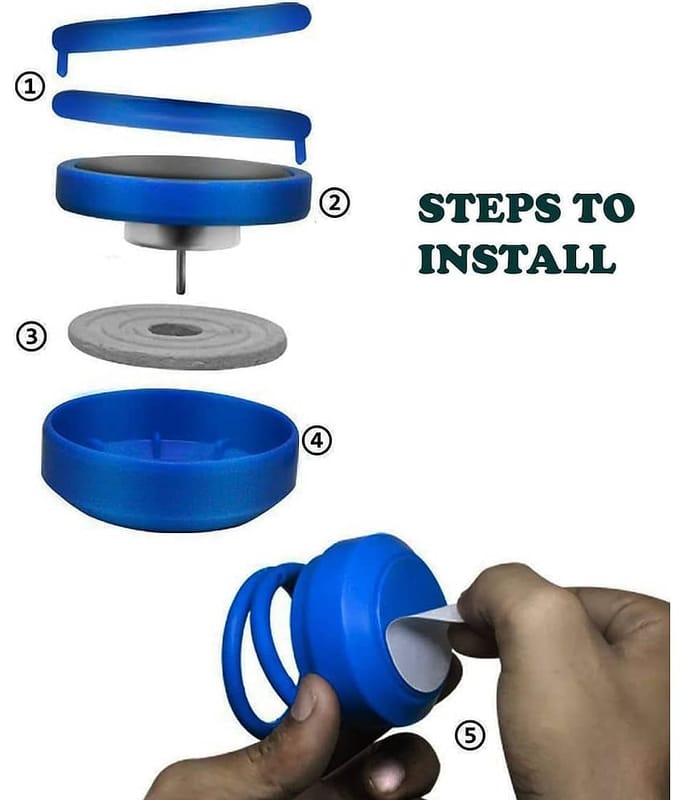 ①

②

STEPS TO INSTALL

③

④

⑤