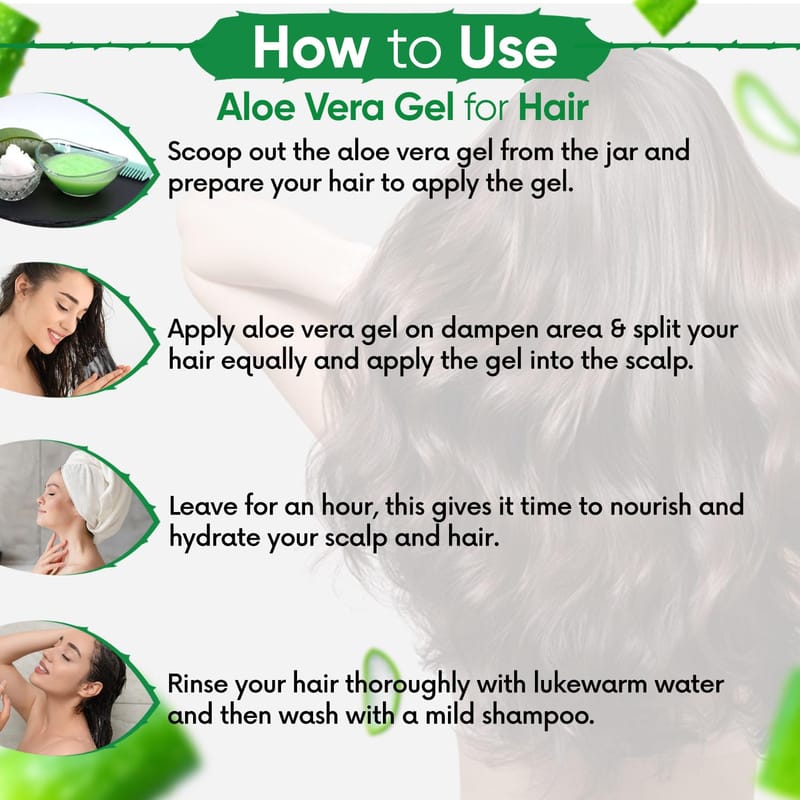 How to Use
Aloe Vera Gel for Hair

Scoop out the aloe vera gel from the jar and prepare your hair to apply the gel.

Apply aloe vera gel on dampen area & split your hair equally and apply the gel into the scalp.

Leave for an hour, this gives it time to nourish and hydrate your scalp and hair.

Rinse your hair thoroughly with lukewarm water and then wash with a mild shampoo.