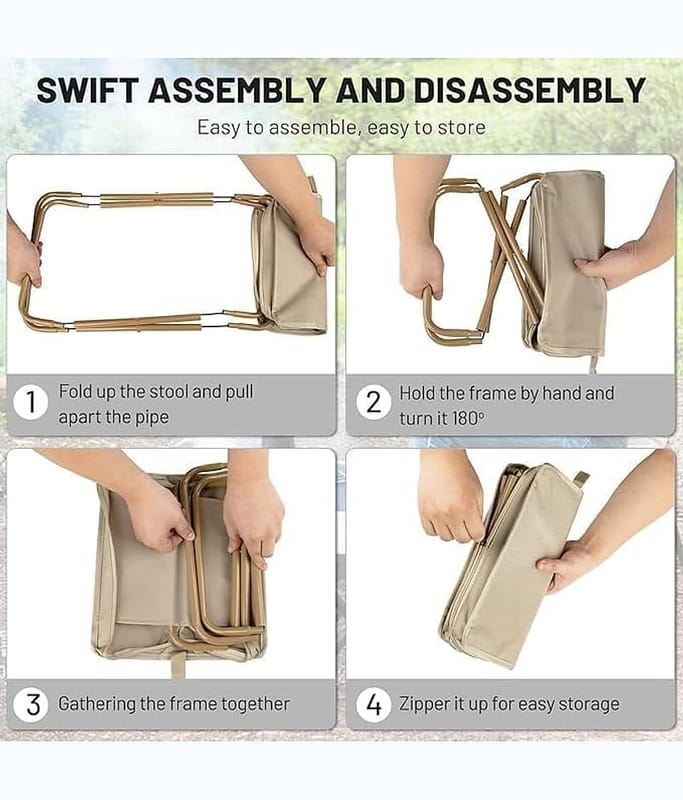 SWIFT ASSEMBLY AND DISASSEMBLY

Easy to assemble, easy to store

1 Fold up the stool and pull apart the pipe

2 Hold the frame by hand and turn it 180°

3 Gathering the frame together

4 Zipper it up for easy storage