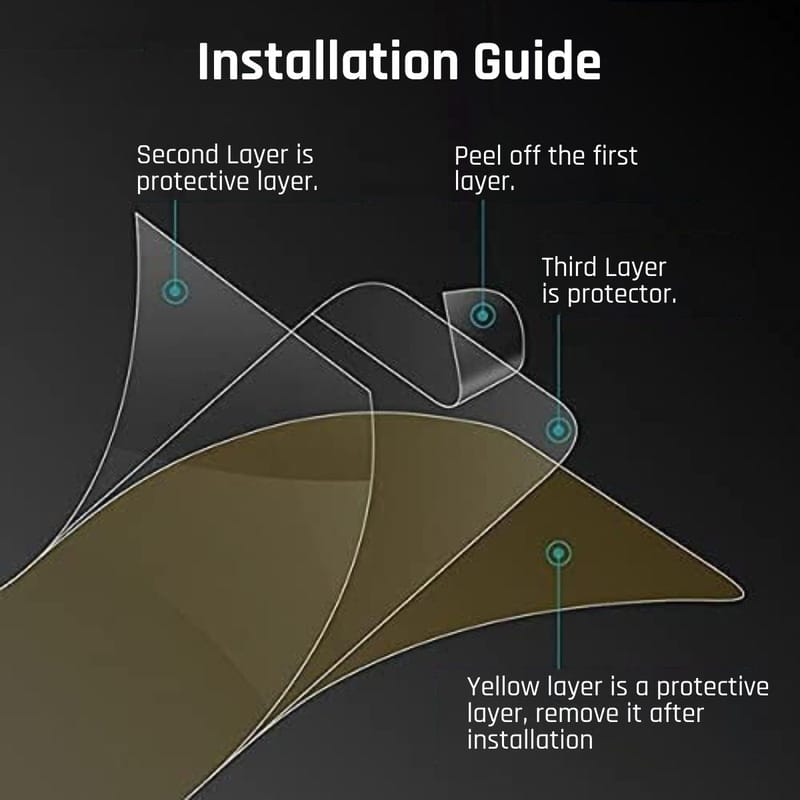 Installation Guide

Second Layer is protective layer.

Peel off the first layer.

Third Layer is protector.

Yellow layer is a protective layer, remove it after installation